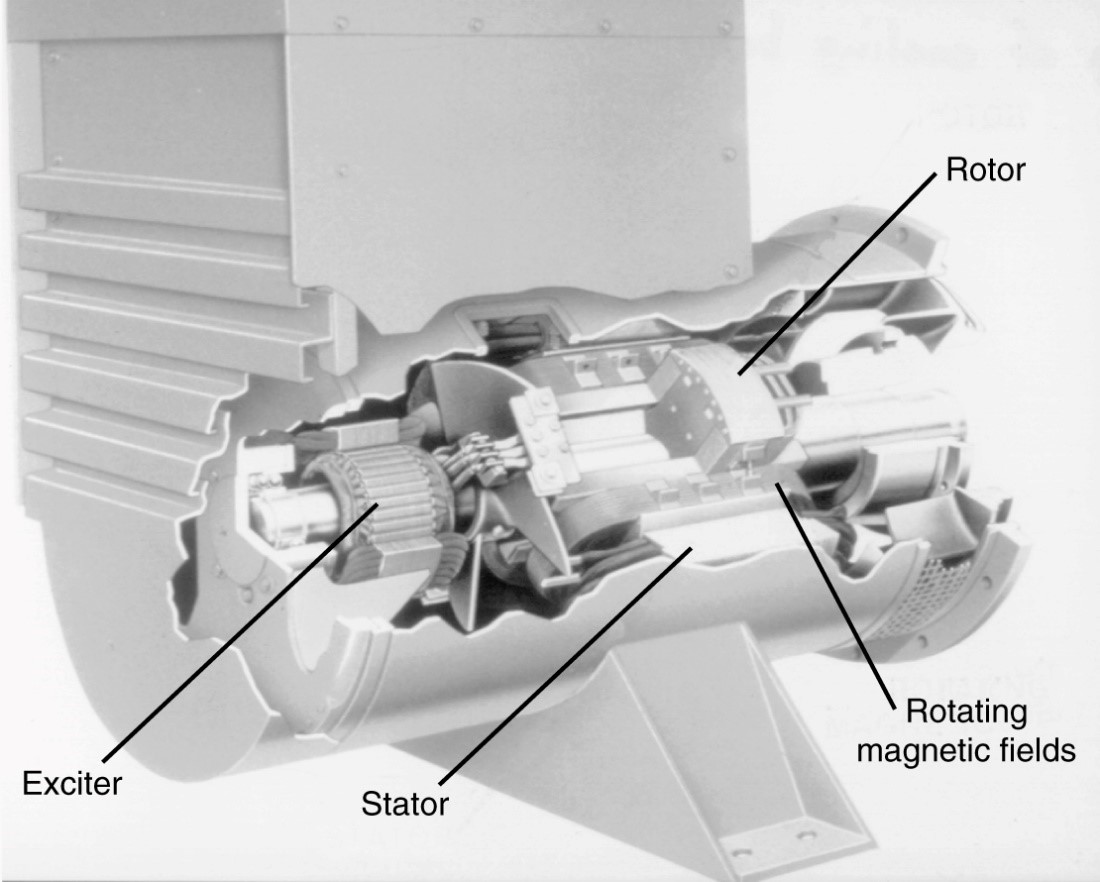 Rotor

Rotating magnetic fields

Exciter

Stator