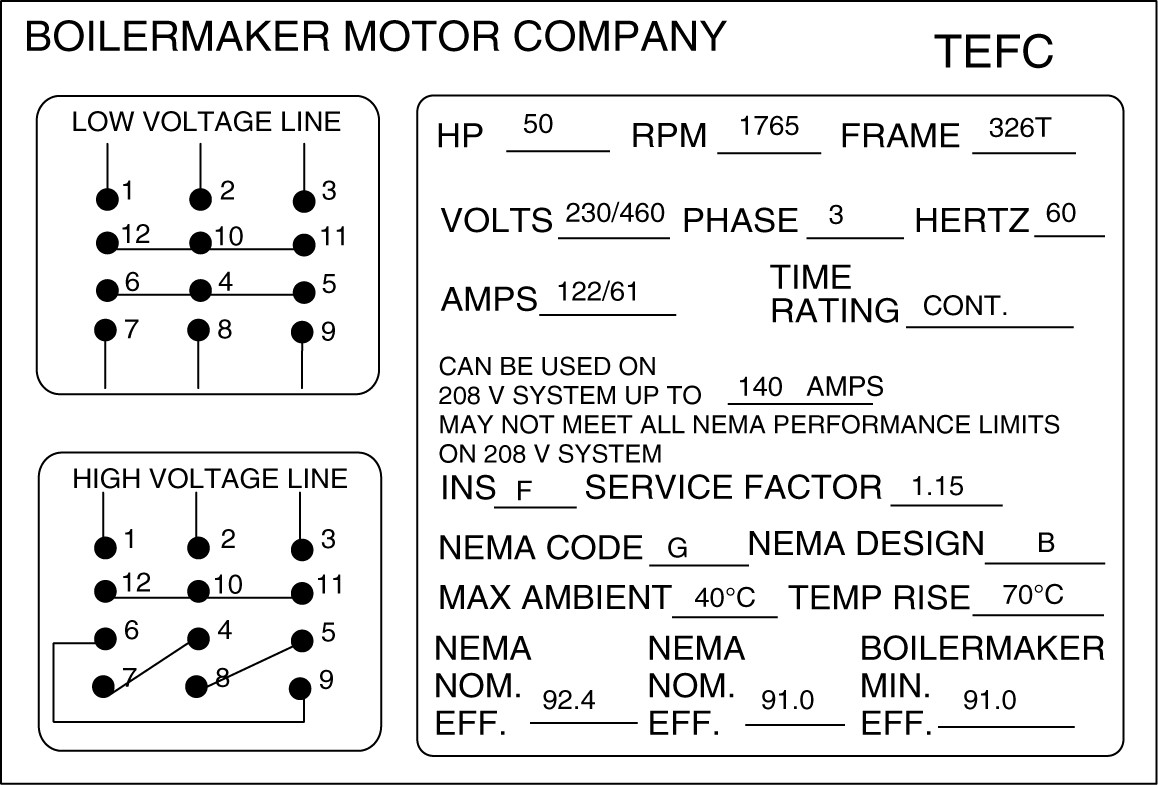 BOILERMAKER MOTOR COMPANY

TEFC

LOW VOLTAGE LINE

1 2 3
12 10 11
6 4 5
7 8 9

HIGH VOLTAGE LINE

1 2 3
12 10 11
6 4 5
7 8 9

HP 50 RPM 1765 FRAME 326T

VOLTS 230/460 PHASE 3 HERTZ 60

AMPS 122/61 TIME RATING CONT.

CAN BE USED ON
208 V SYSTEM UP TO 140 AMPS
MAY NOT MEET ALL NEMA PERFORMANCE LIMITS ON 208 V SYSTEM

INS F SERVICE FACTOR 1.15

NEMA CODE G NEMA DESIGN B

MAX AMBIENT 40°C TEMP RISE 70°C

NEMA NOM. EFF. 92.4 NEMA NOM. EFF. 91.0 BOILERMAKER MIN. EFF. 91.0