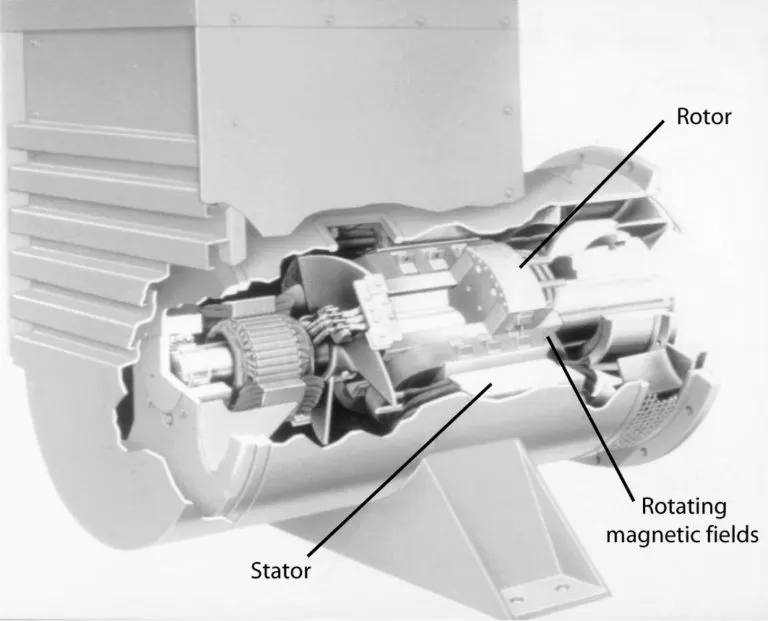 Rotor

Rotating magnetic fields

Stator