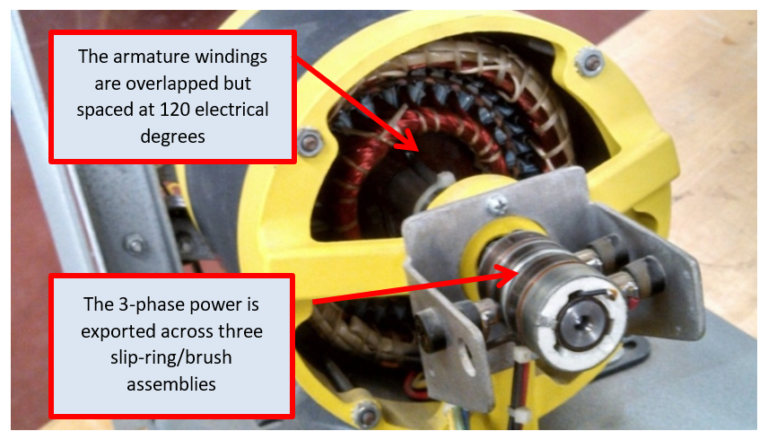 The armature windings are overlapped but spaced at 120 electrical degrees

The 3-phase power is exported across three slip-ring/brush assemblies