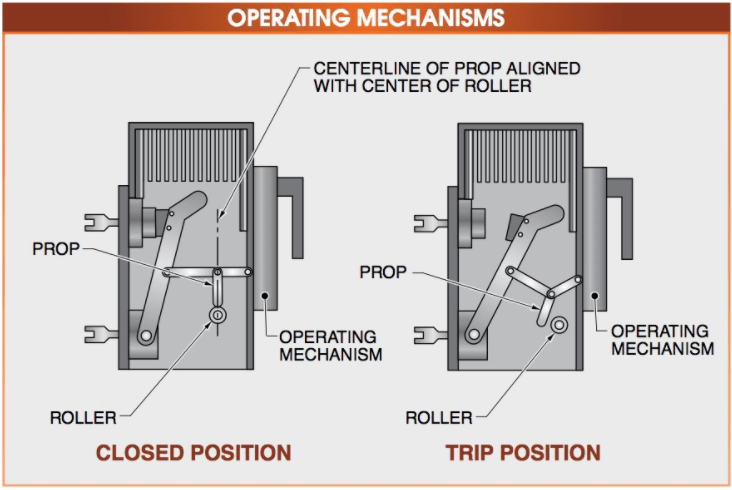 OPERATING MECHANISMS

CENTERLINE OF PROP ALIGNED WITH CENTER OF ROLLER

PROP

OPERATING MECHANISM

ROLLER

CLOSED POSITION

PROP

OPERATING MECHANISM

ROLLER

TRIP POSITION