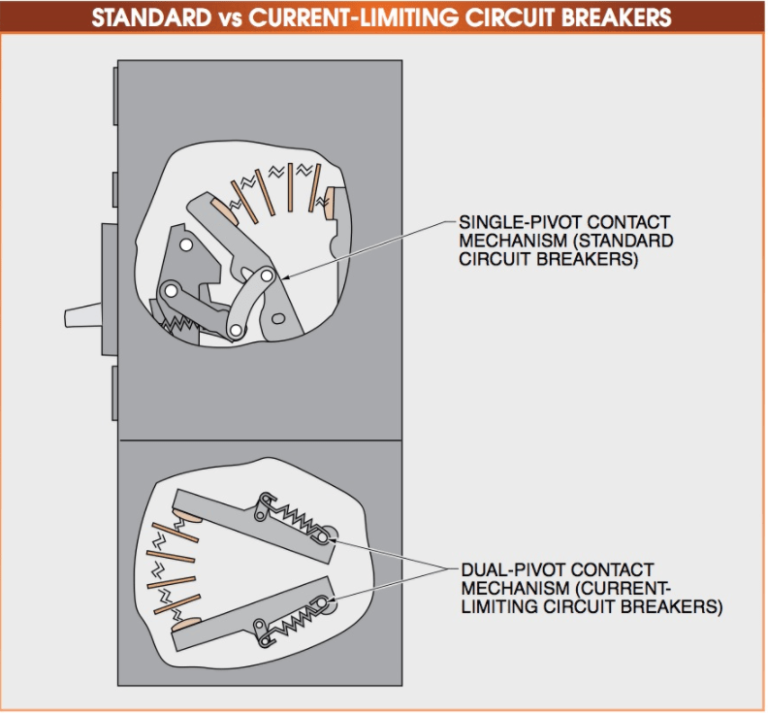 STANDARD vs CURRENT-LIMITING CIRCUIT BREAKERS

SINGLE-PIVOT CONTACT MECHANISM (STANDARD CIRCUIT BREAKERS)

DUAL-PIVOT CONTACT MECHANISM (CURRENT-LIMITING CIRCUIT BREAKERS)