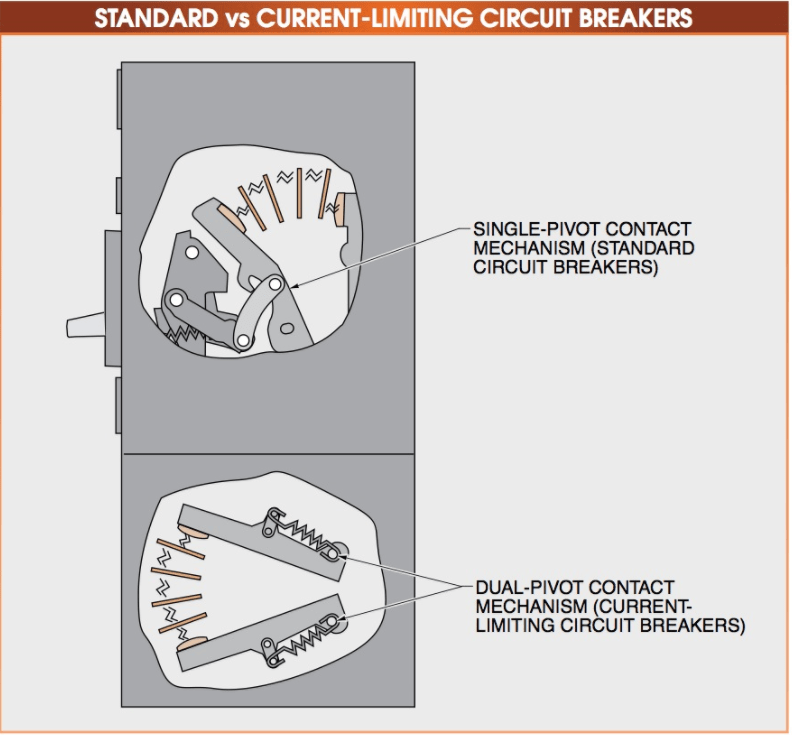 STANDARD vs CURRENT-LIMITING CIRCUIT BREAKERS

SINGLE-PIVOT CONTACT MECHANISM (STANDARD CIRCUIT BREAKERS)

DUAL-PIVOT CONTACT MECHANISM (CURRENT-LIMITING CIRCUIT BREAKERS)